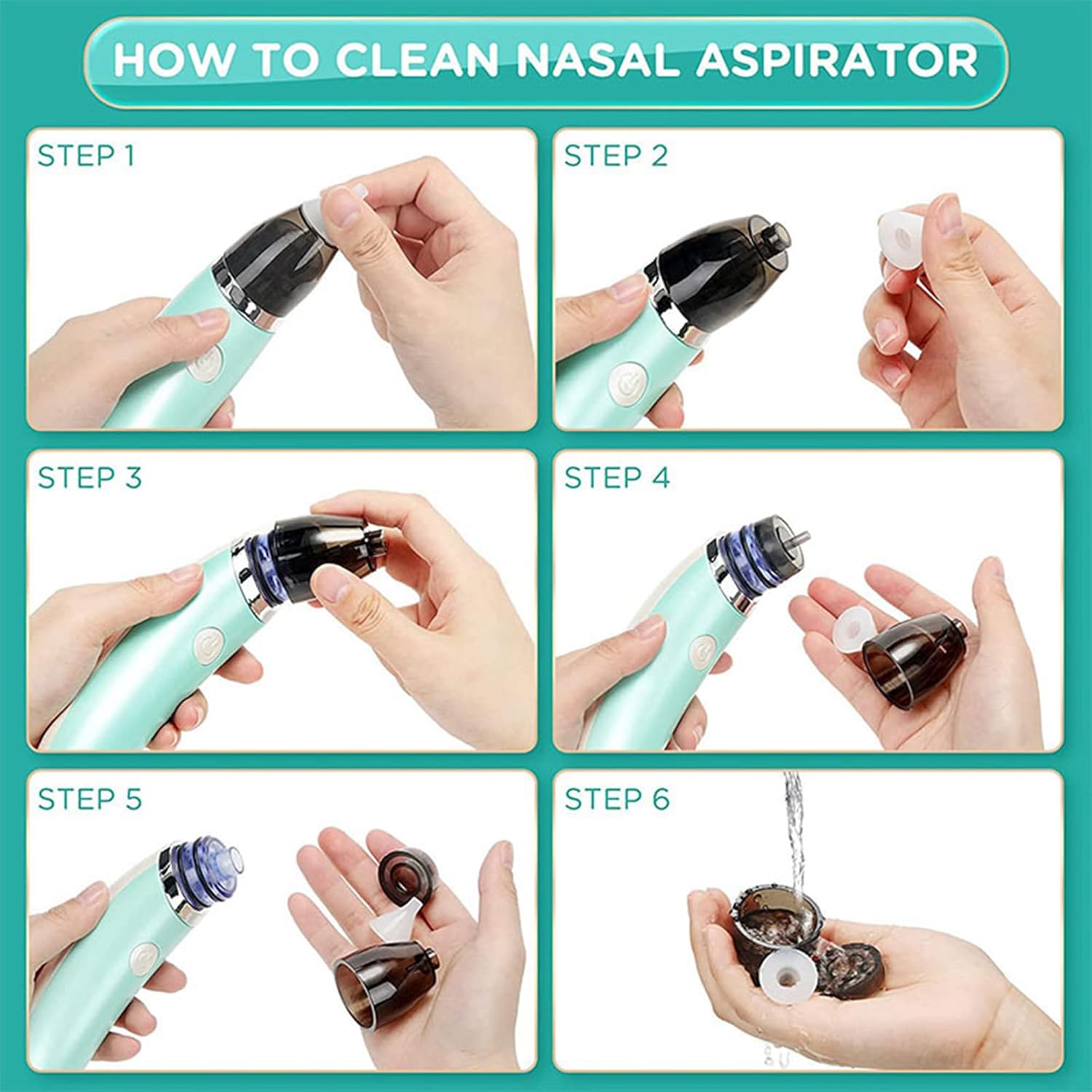 HOW TO CLEAN NASAL ASPIRATOR

STEP 1

STEP 2

STEP 3

STEP 4

STEP 5

STEP 6