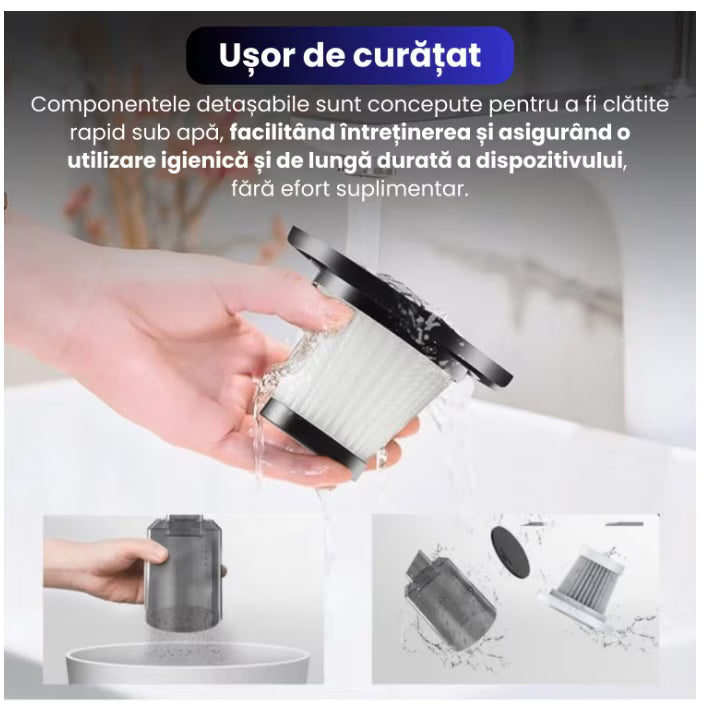 Ușor de curățat

Componentele detașabile sunt concepute pentru a fi clătite rapid sub apă, facilitând întreținerea și asigurând o utilizare igienică și de lungă durată a dispozitivului, fără efort suplimentar.